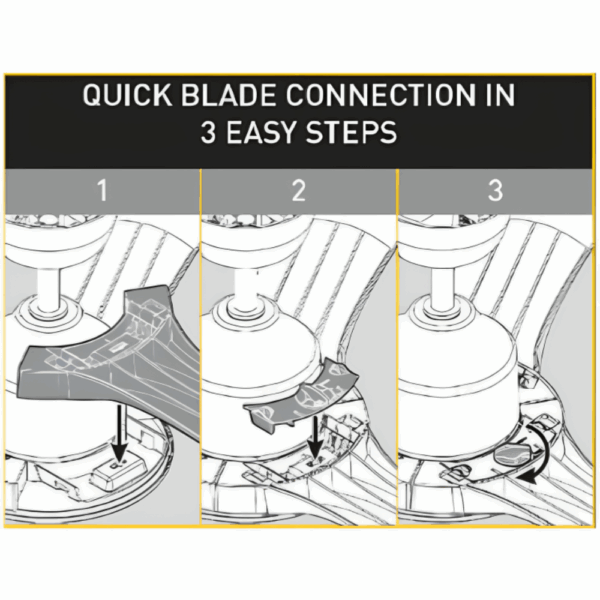 QUICK BLADE CONNECTION IN 3 EASY STEPS

1

2

3