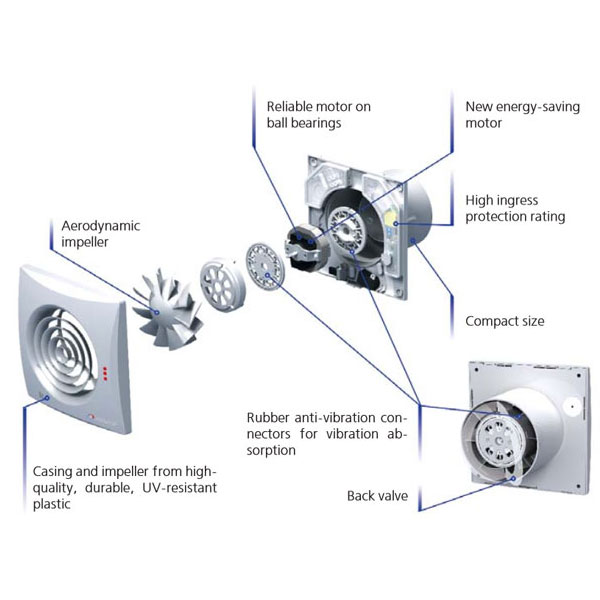 Reliable motor on ball bearings

New energy-saving motor

High ingress protection rating

Aerodynamic impeller

Compact size

Rubber anti-vibration connectors for vibration absorption

Casing and impeller from high-quality, durable, UV-resistant plastic

Back valve